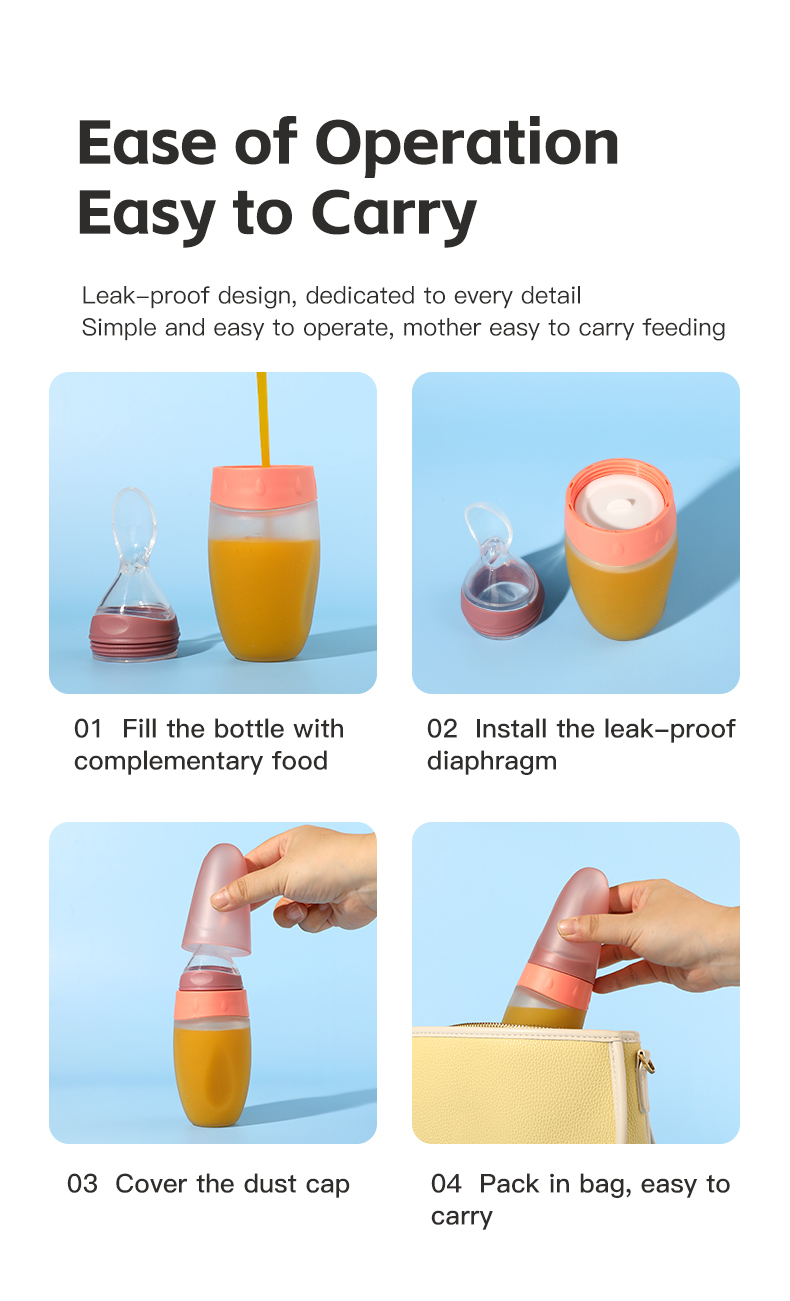 Ease of Operation
Easy to Carry

Leak-proof design, dedicated to every detail
Simple and easy to operate, mother easy to carry feeding

01 Fill the bottle with complementary food

02 Install the leak-proof diaphragm

03 Cover the dust cap

04 Pack in bag, easy to carry